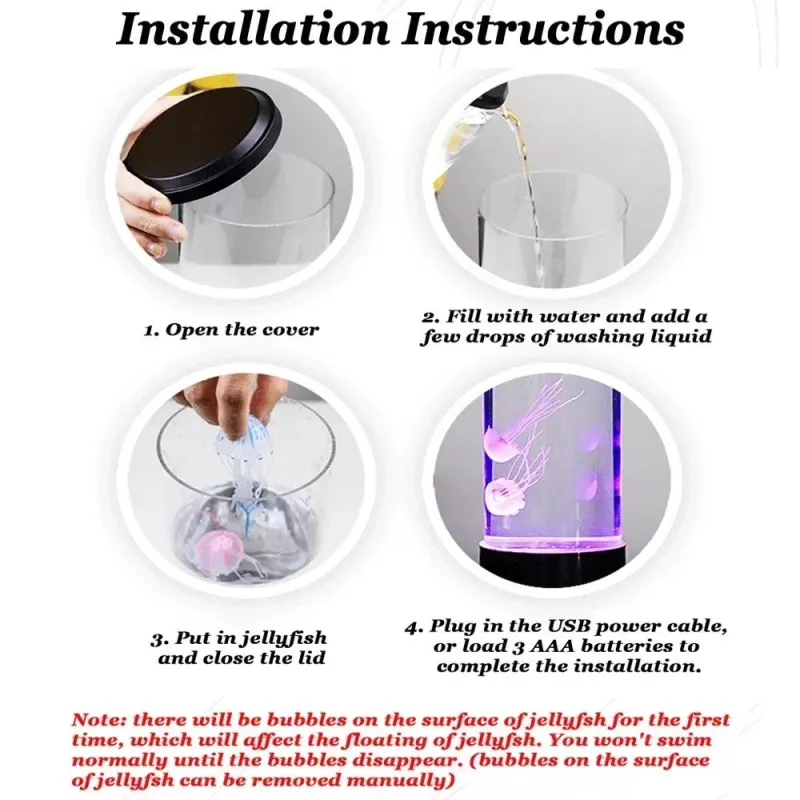 Installation Instructions

1. Open the cover

2. Fill with water and add a few drops of washing liquid

3. Put in jellyfish and close the lid

4. Plug in the USB power cable, or load 3 AAA batteries to complete the installation.

Note: there will be bubbles on the surface of jellyfsh for the first time, which will affect the floating of jellyfsh. You won't swim normally until the bubbles disappear. (bubbles on the surface of jellyfsh can be removed manually)